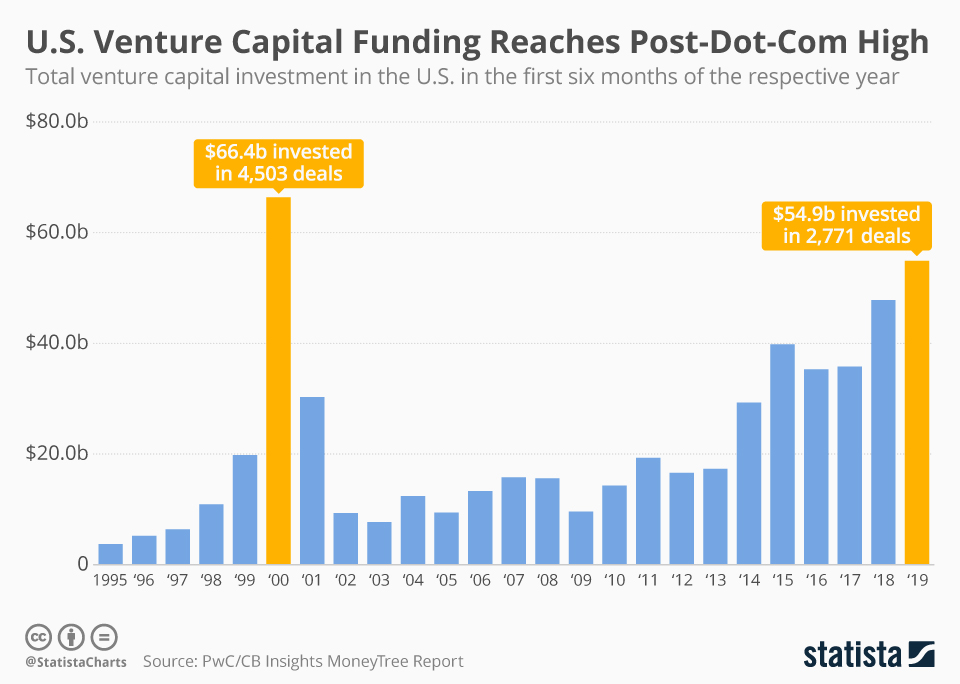 U.S. Venture Capital Funding Reaches Post-Dot-Com High

Total venture capital investment in the U.S. in the first six months of the respective year

$80.0b
$60.0b
$40.0b
$20.0b
0

$66.4b invested in 4,503 deals

$54.9b invested in 2,771 deals

1995 '96 '97 '98 '99 '00 '01 '02 '03 '04 '05 '06 '07 '08 '09 '10 '11 '12 '13 '14 '15 '16 '17 '18 '19

@StatistaCharts Source: PwC/CB Insights MoneyTree Report

statista